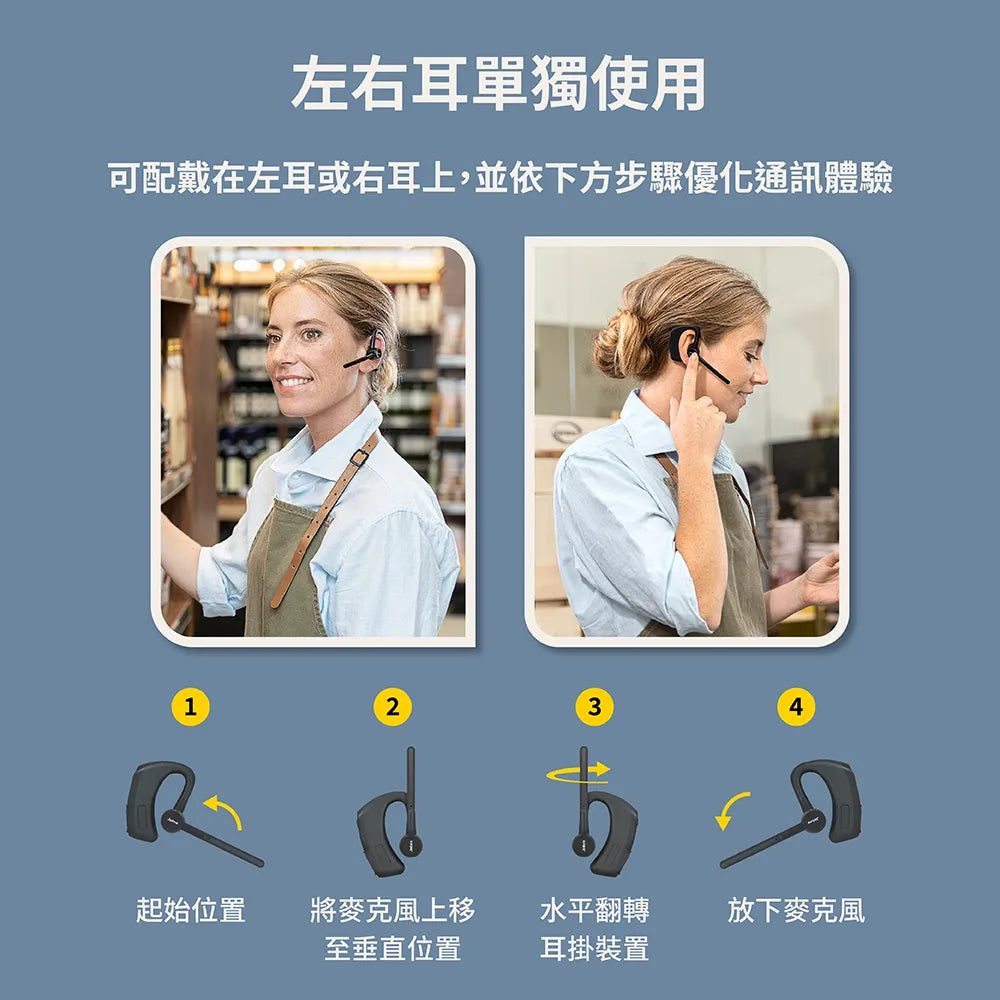 左右耳單獨使用

可配戴在左耳或右耳上，並依下方步驟優化通訊體驗

1

起始位置

2

將麥克風上移至垂直位置

3

水平翻轉耳掛裝置

4

放下麥克風