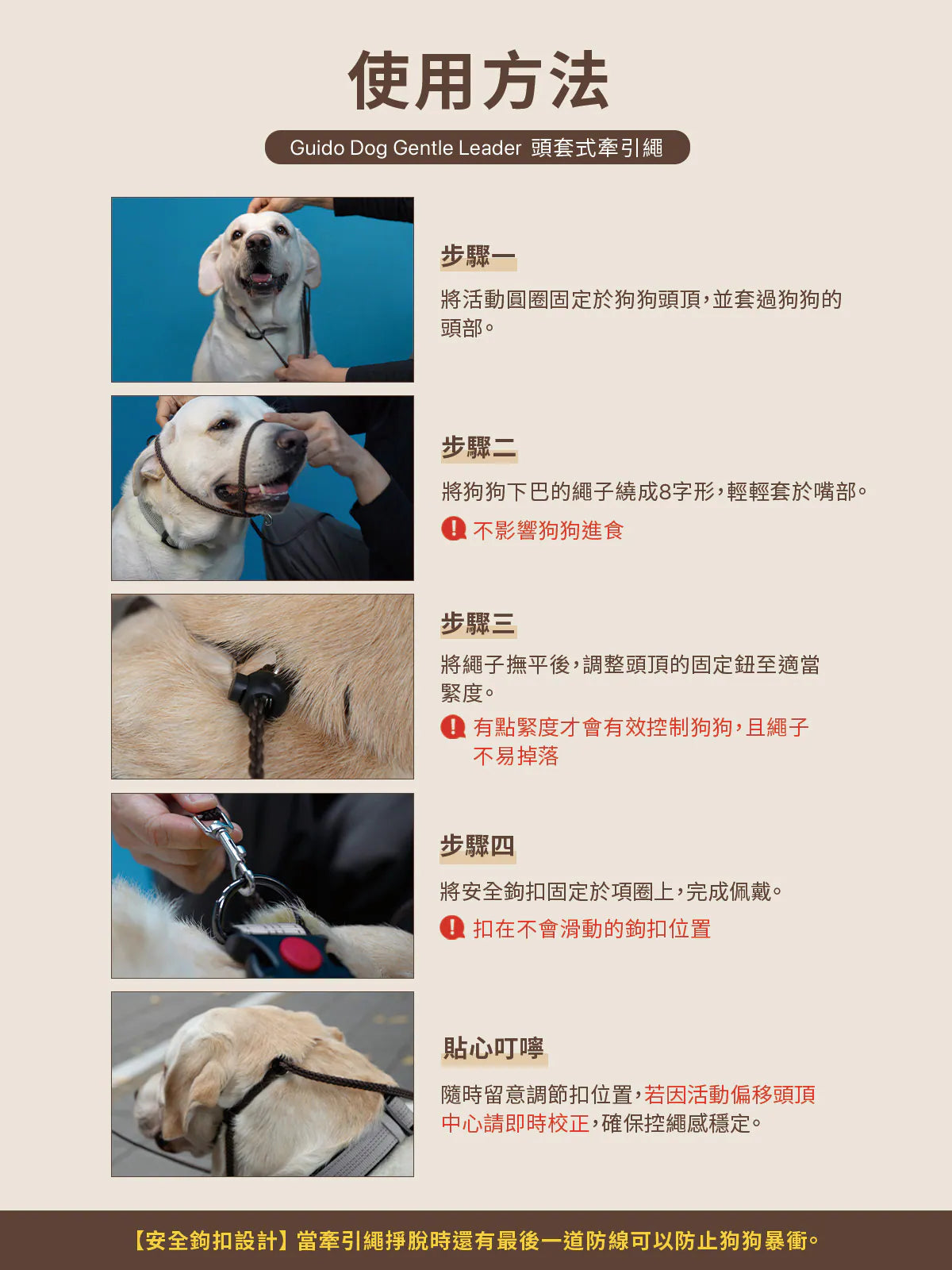 使用方法

Guido Dog Gentle Leader 頭套式牽引繩

步驟一

將活動圓圈固定於狗狗頭頂，並套過狗狗的頭部。

步驟二

將狗狗下巴的繩子繞成8字形，輕輕套於嘴部。

不影響狗狗進食

步驟三

將繩子撫平後，調整頭頂的固定鈕至適當緊度。

有點緊度才會有效控制狗狗，且繩子不易掉落

步驟四

將安全鉤扣固定於項圈上，完成佩戴。

扣在不會滑動的鉤扣位置

貼心叮嚀

隨時留意調節扣位置，若因活動偏移頭頂中心請即時校正，確保控繩感穩定。

【安全鉤扣設計】當牽引繩掙脫時還有最後一道防線可以防止狗狗暴衝。