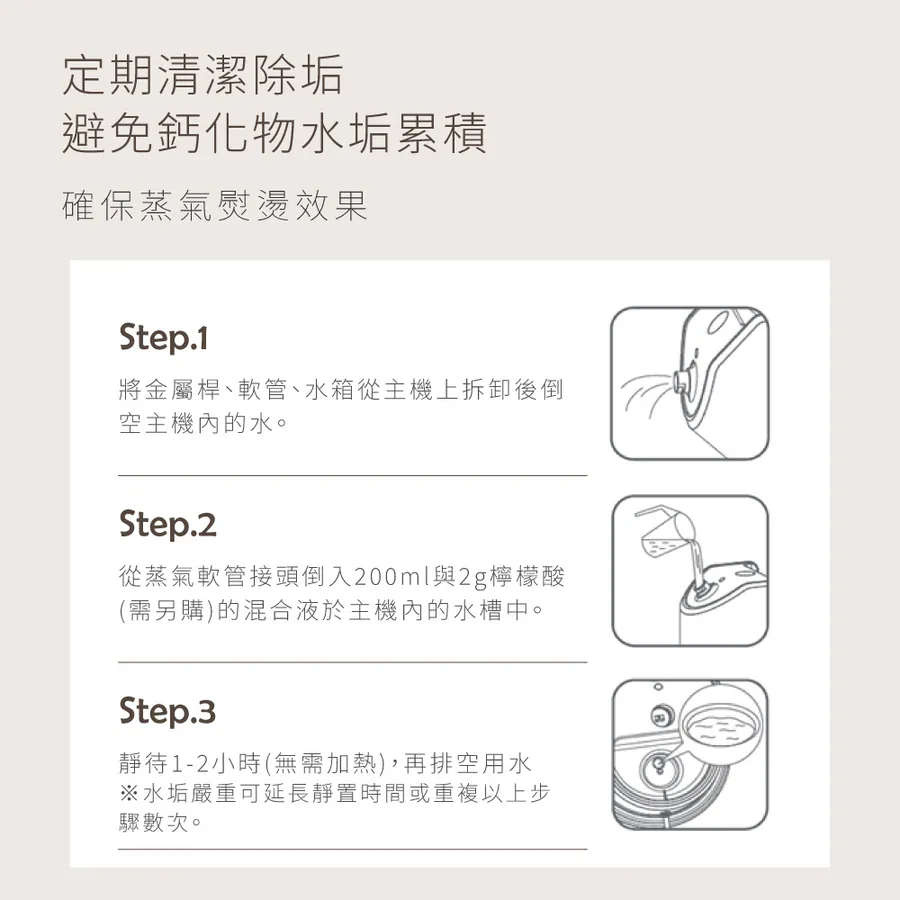 定期清潔除垢
避免鈣化物水垢累積

確保蒸氣熨燙效果

Step.1

將金屬桿、軟管、水箱從主機上拆卸後倒空主機內的水。

Step.2

從蒸氣軟管接頭倒入200ml與2g檸檬酸(需另購)的混合液於主機內的水槽中。

Step.3

靜待1-2小時(無需加熱),再排空用水
※水垢嚴重可延長靜置時間或重複以上步驟數次。